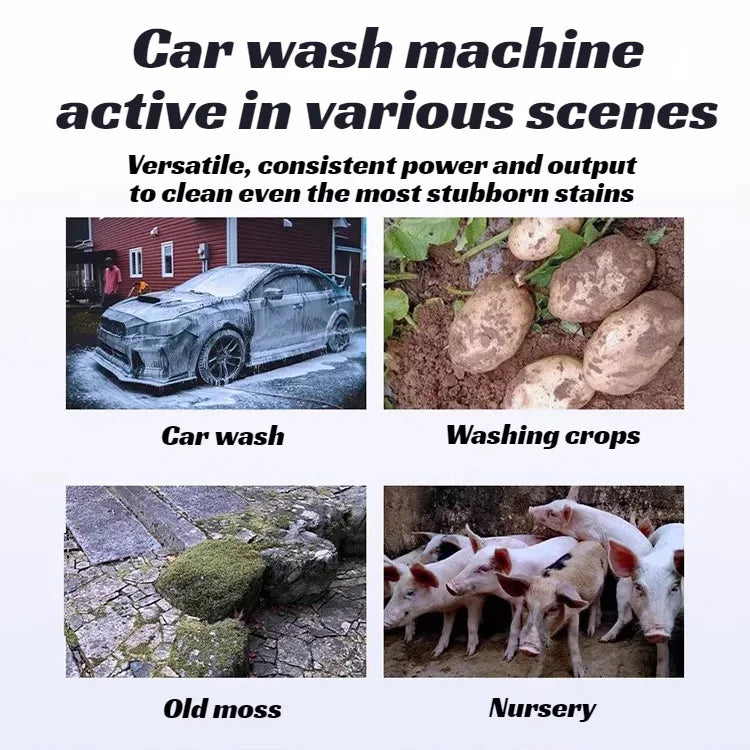 Car wash machine active in various scenes

Versatile, consistent power and output to clean even the most stubborn stains

Car wash

Washing crops

Old moss

Nursery