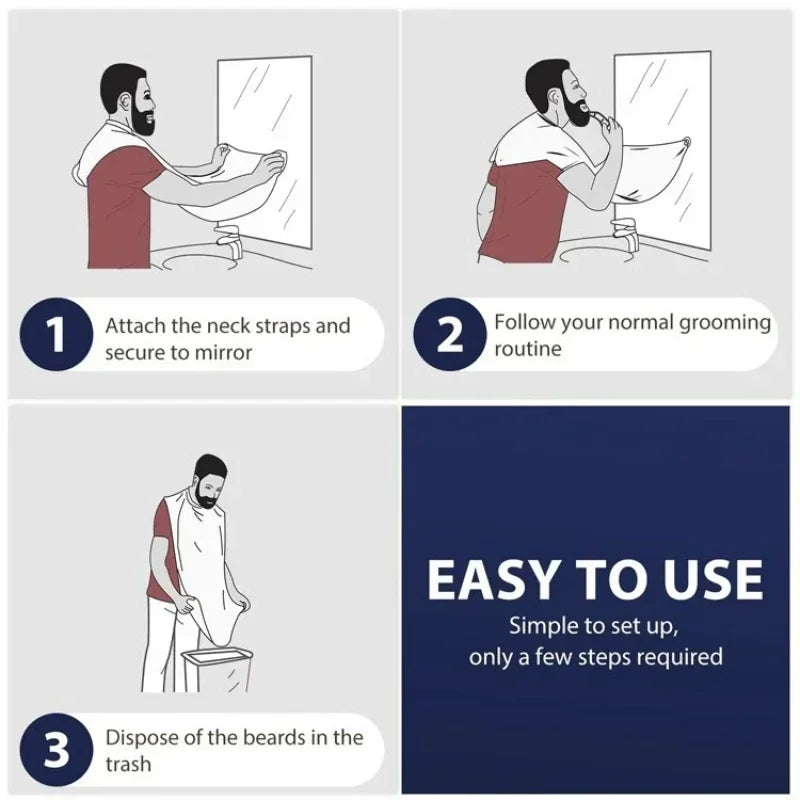 1 Attach the neck straps and secure to mirror

2 Follow your normal grooming routine

3 Dispose of the beards in the trash

EASY TO USE
Simple to set up,
only a few steps required