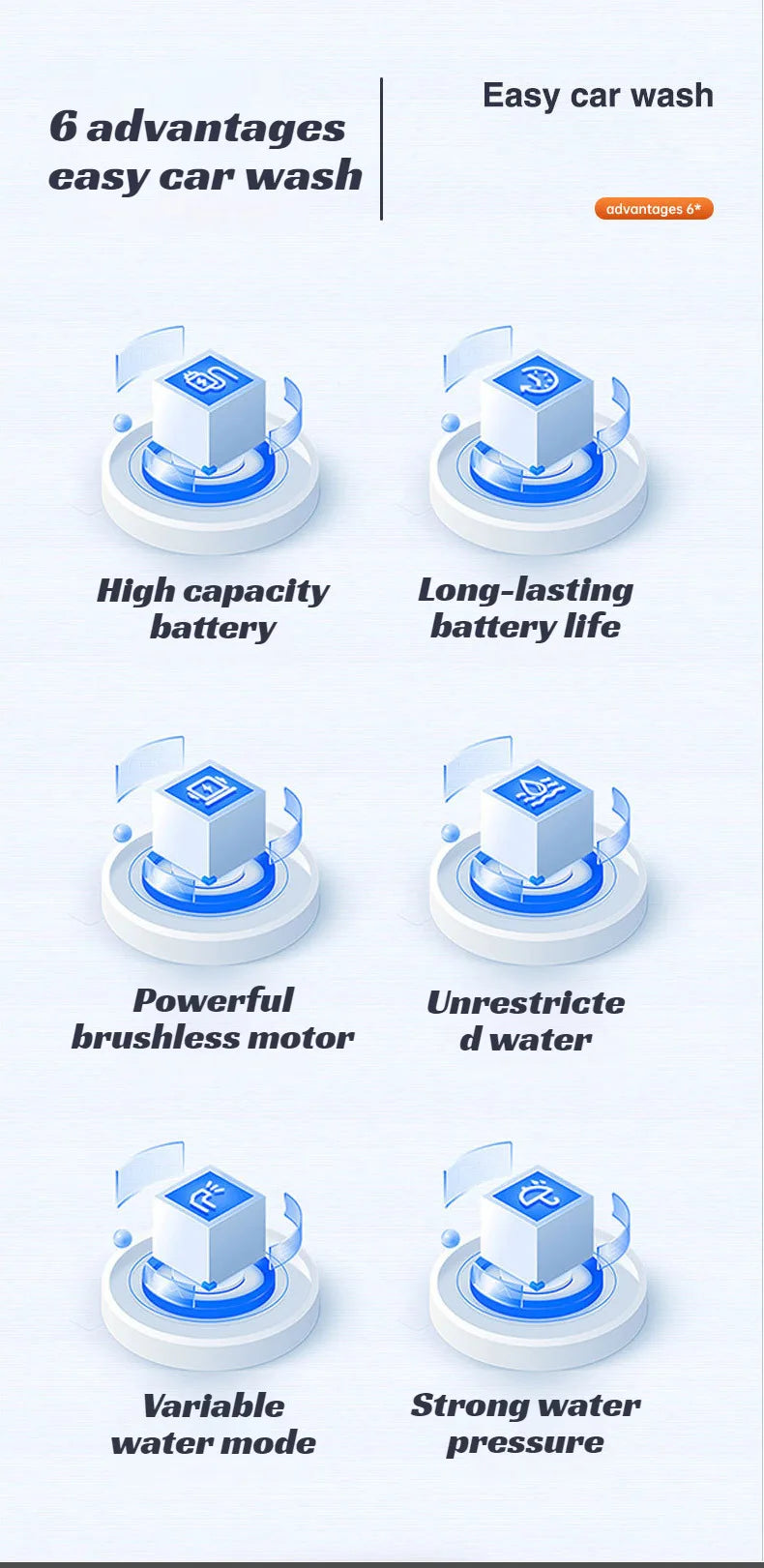 6 advantages easy car wash

Easy car wash

advantages 6*

High capacity battery

Long-lasting battery life

Powerful brushless motor

Unrestricte d water

Variable water mode

Strong water pressure