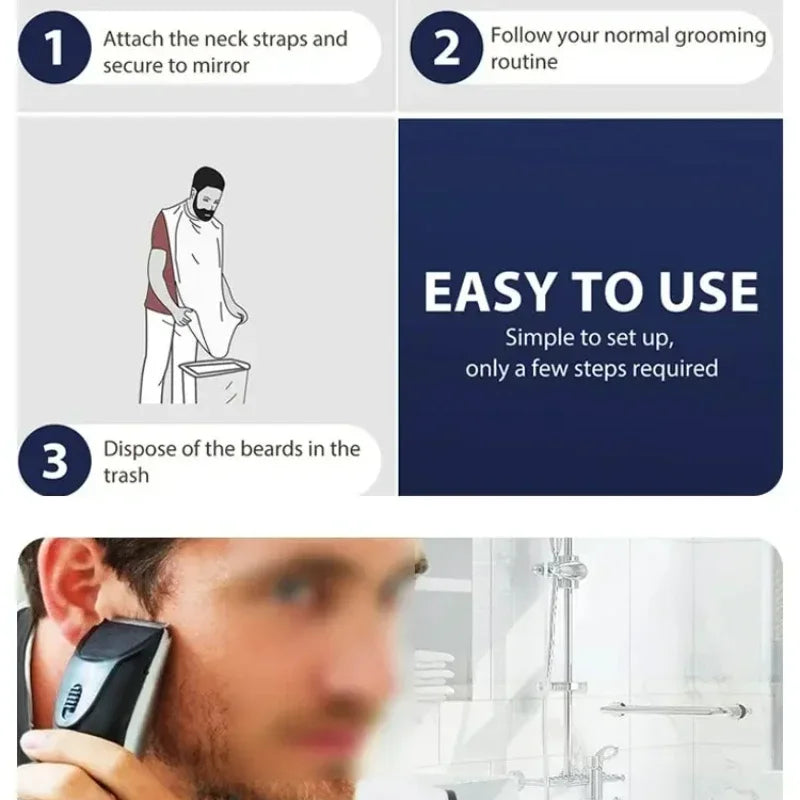 1 Attach the neck straps and secure to mirror

2 Follow your normal grooming routine

3 Dispose of the beards in the trash

EASY TO USE
Simple to set up, only a few steps required