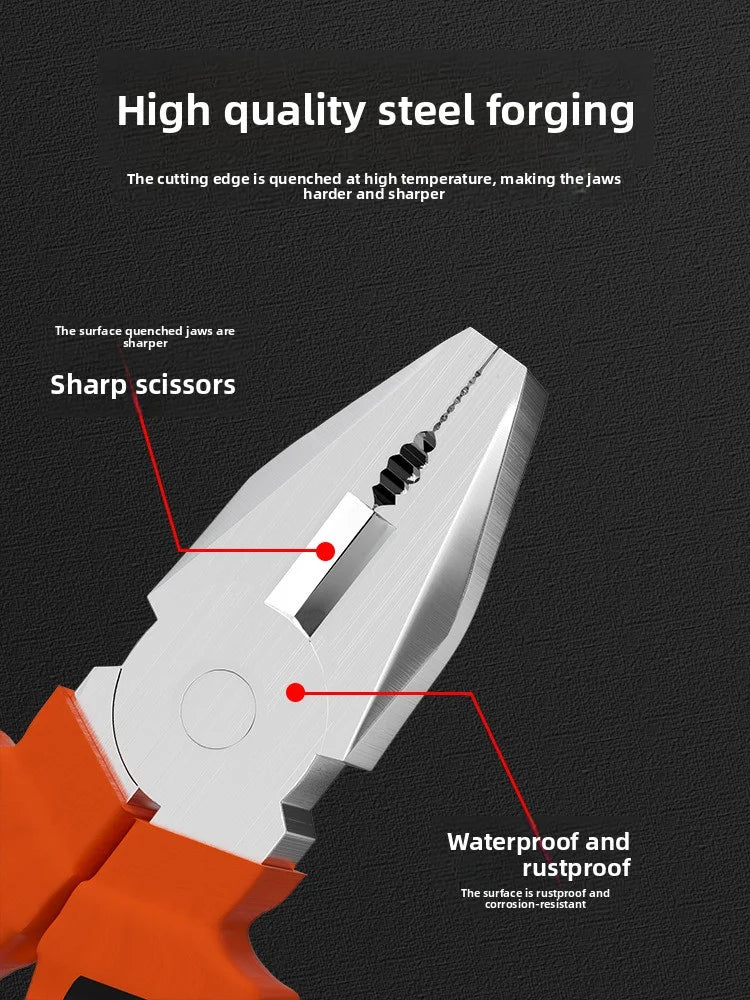 High quality steel forging

The cutting edge is quenched at high temperature, making the jaws harder and sharper

The surface quenched jaws are sharper

Sharp scissors

Waterproof and rustproof

The surface is rustproof and corrosion-resistant