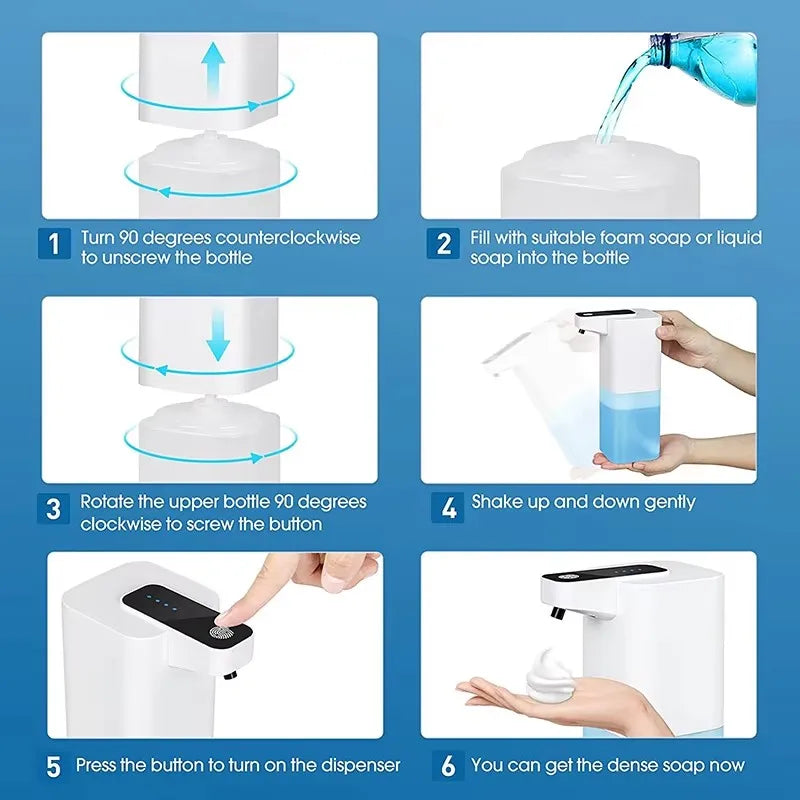 1 Turn 90 degrees counterclockwise to unscrew the bottle

2 Fill with suitable foam soap or liquid soap into the bottle

3 Rotate the upper bottle 90 degrees clockwise to screw the button

4 Shake up and down gently

5 Press the button to turn on the dispenser

6 You can get the dense soap now