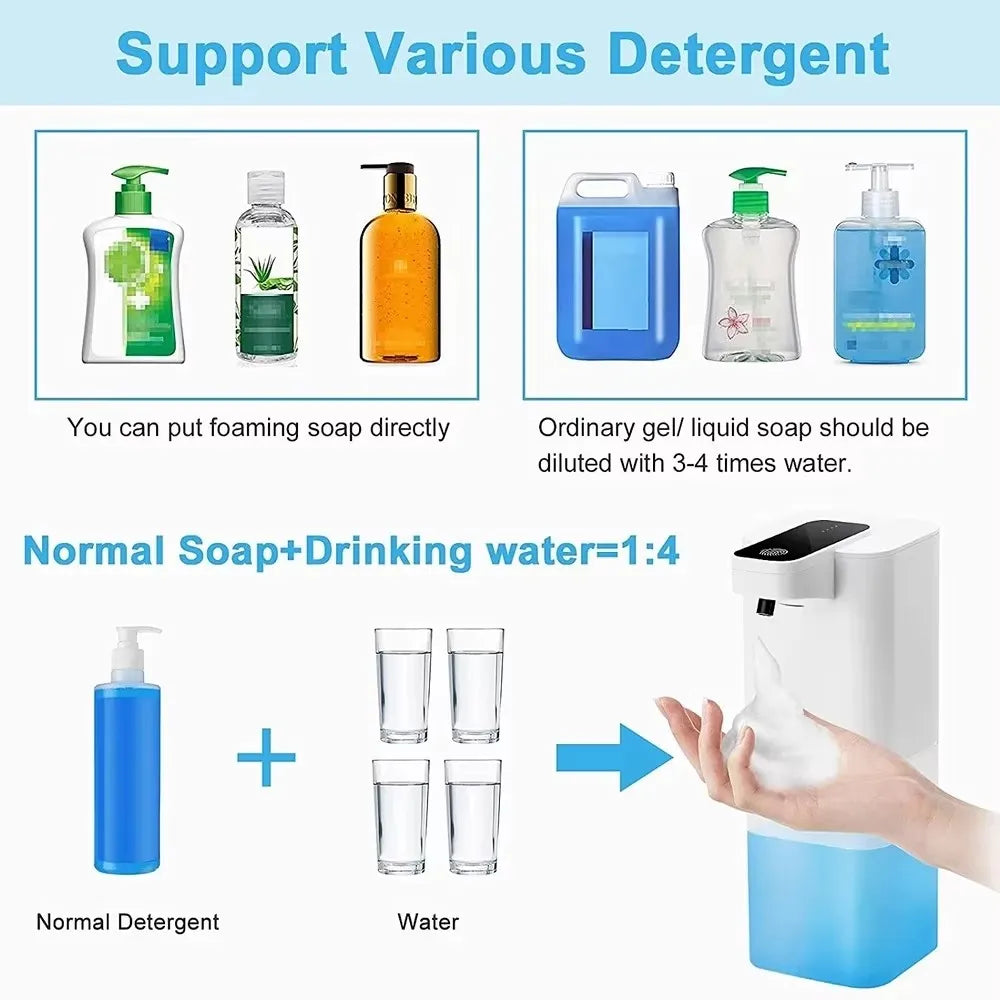 Support Various Detergent

You can put foaming soap directly

Ordinary gel/ liquid soap should be diluted with 3-4 times water.

Normal Soap+Drinking water=1:4

Normal Detergent

Water